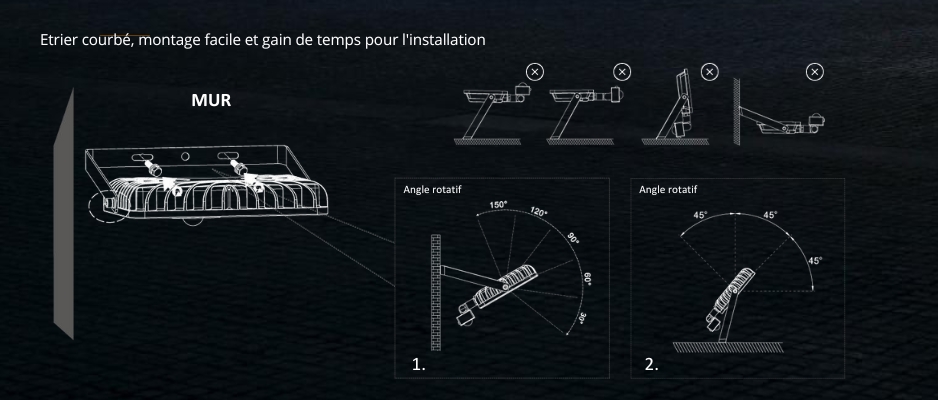 Etrier courbé, montage facile et gain de temps pour l'installation

MUR

Angle rotatif

150°
120°
90°
60°
30°

1.

Angle rotatif

45°
45°
45°

2.