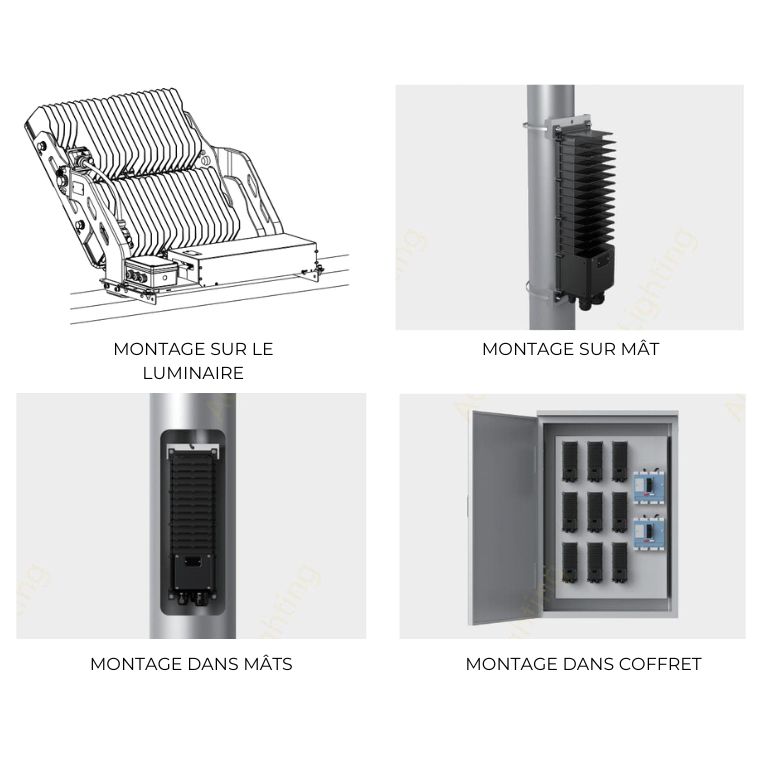 MONTAGE SUR LE LUMINAIRE

MONTAGE SUR MÂT

MONTAGE DANS MÂTS

MONTAGE DANS COFFRET